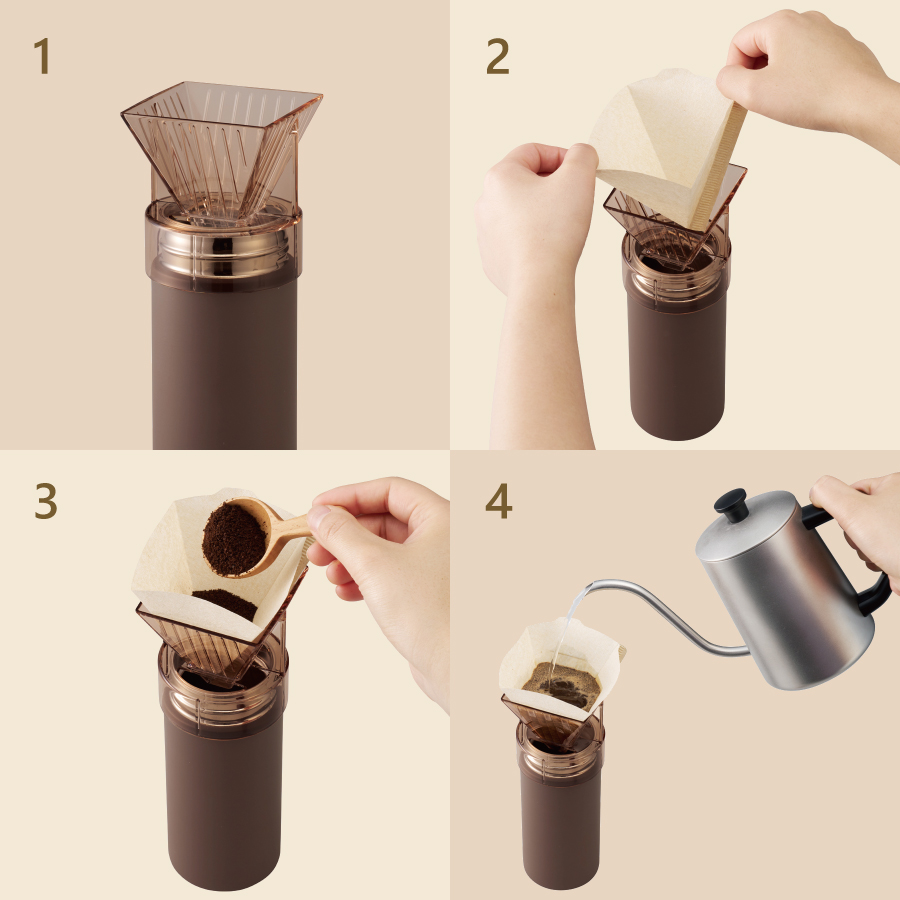 1

2

3

4